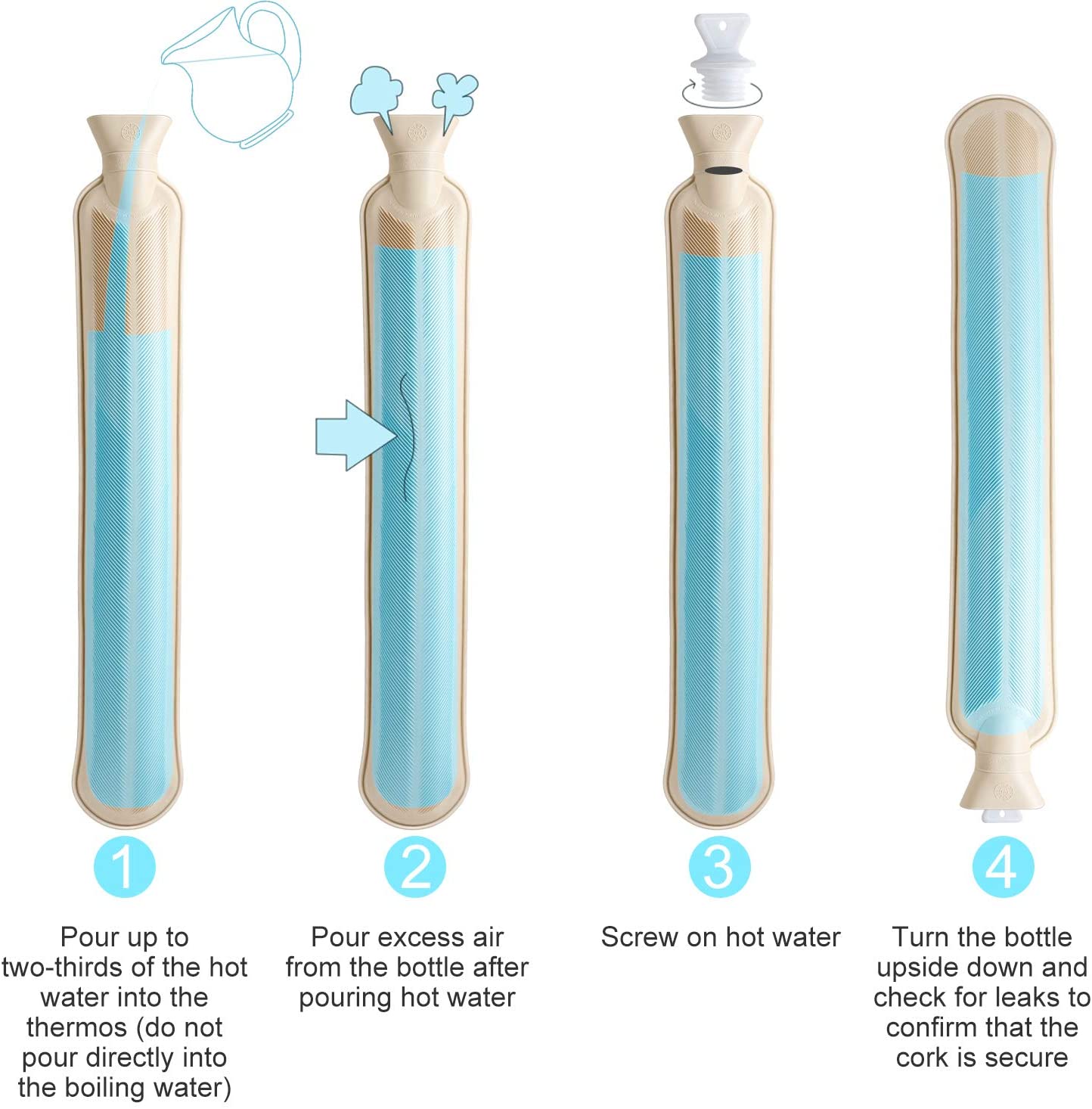 1

Pour up to two-thirds of the hot water into the thermos (do not pour directly into the boiling water)

2

Pour excess air from the bottle after pouring hot water

3

Screw on hot water

4

Turn the bottle upside down and check for leaks to confirm that the cork is secure